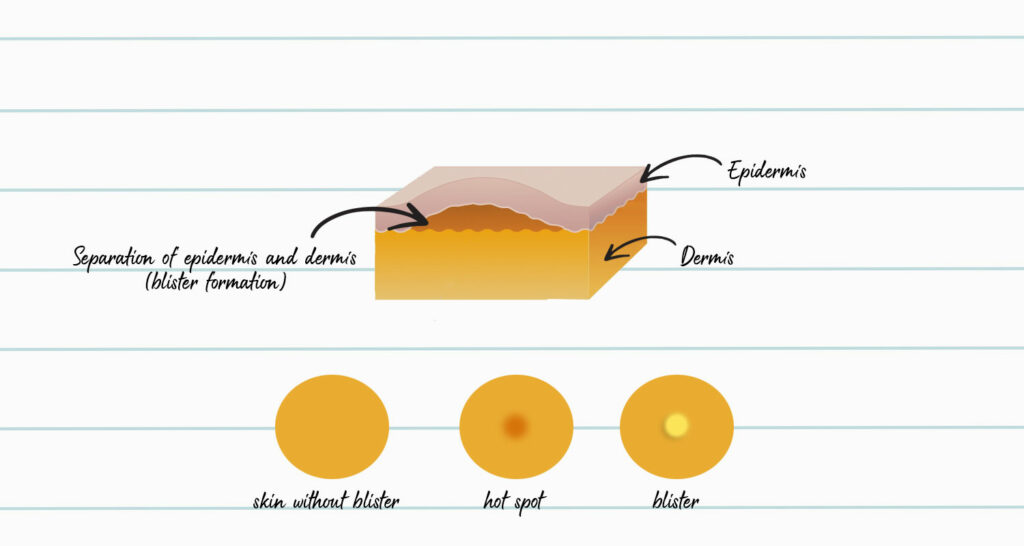 Epidermis

Separation of epidermis and dermis (blister formation)

Dermis

skin without blister

hot spot

blister