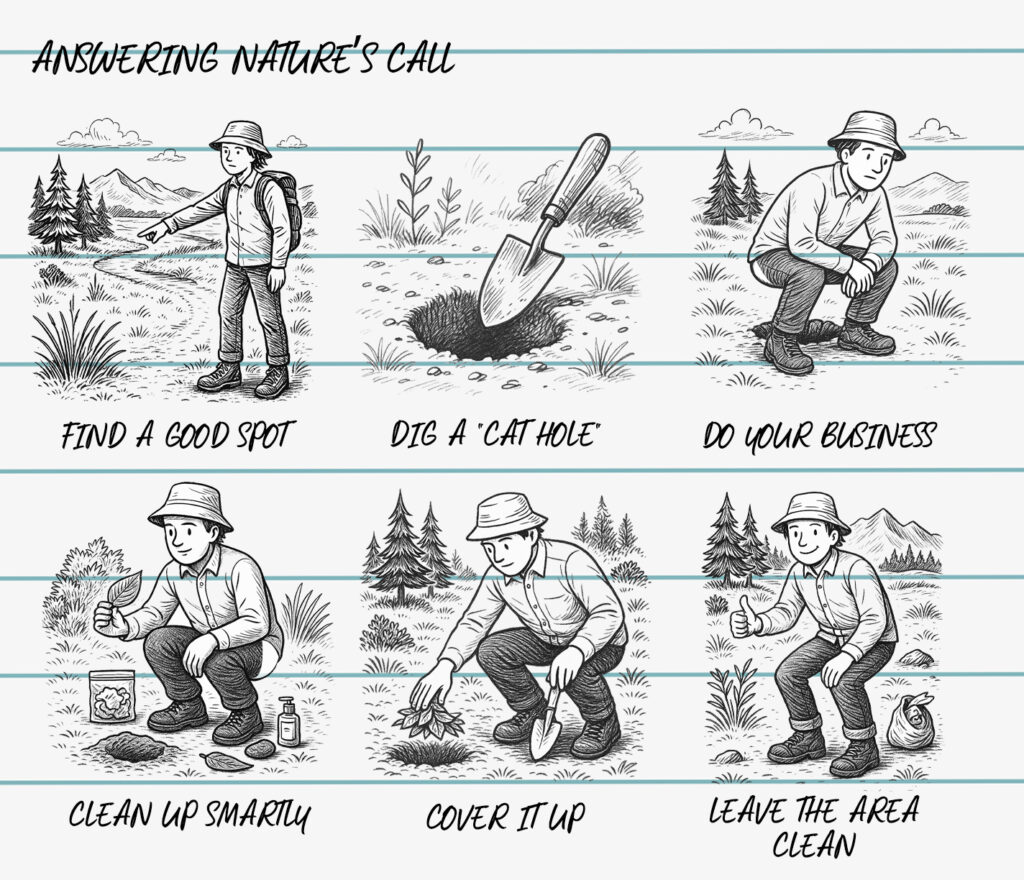 ANSWERING NATURE'S CALL

FIND A GOOD SPOT

DIG A "CAT HOLE"

DO YOUR BUSINESS

CLEAN UP SMARTLY

COVER IT UP

LEAVE THE AREA CLEAN