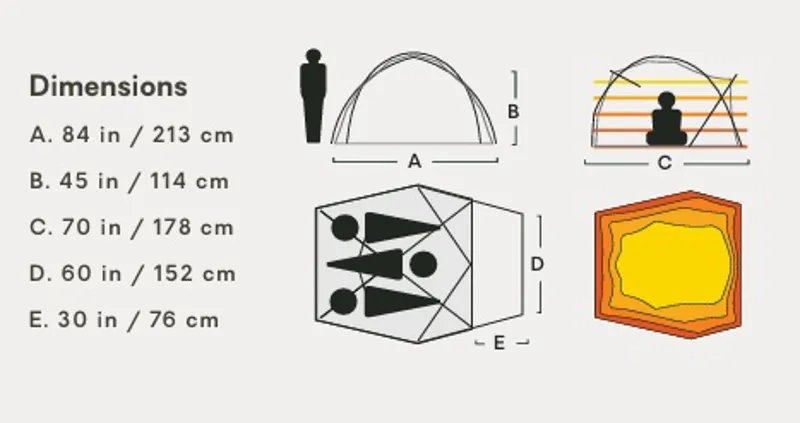 Dimensions

A. 84 in / 213 cm

B. 45 in / 114 cm

C. 70 in / 178 cm

D. 60 in / 152 cm

E. 30 in / 76 cm

B

A

C

D

E