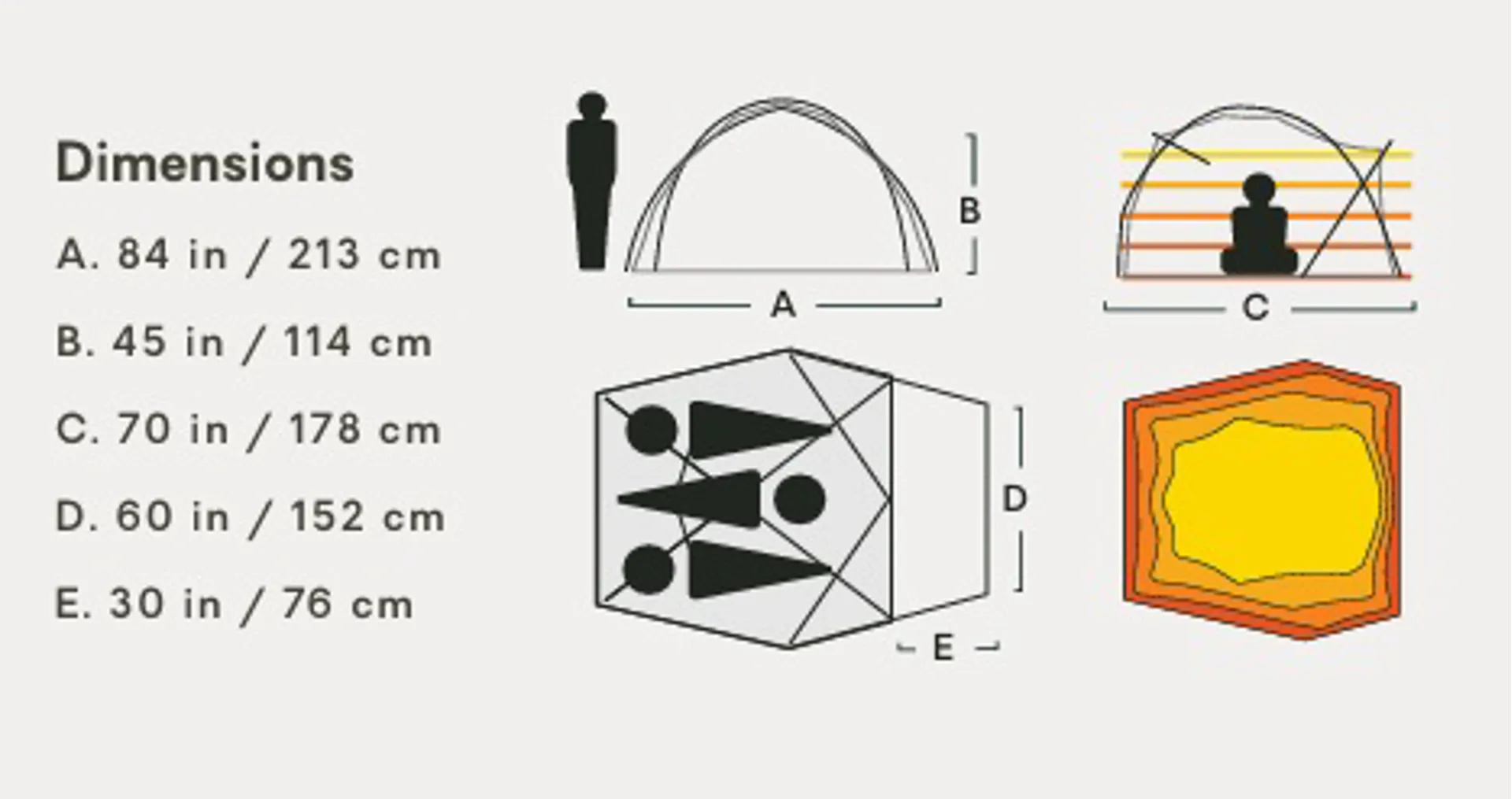 Dimensions

A. 84 in / 213 cm

B. 45 in / 114 cm

C. 70 in / 178 cm

D. 60 in / 152 cm

E. 30 in / 76 cm

B

A

C

D

E