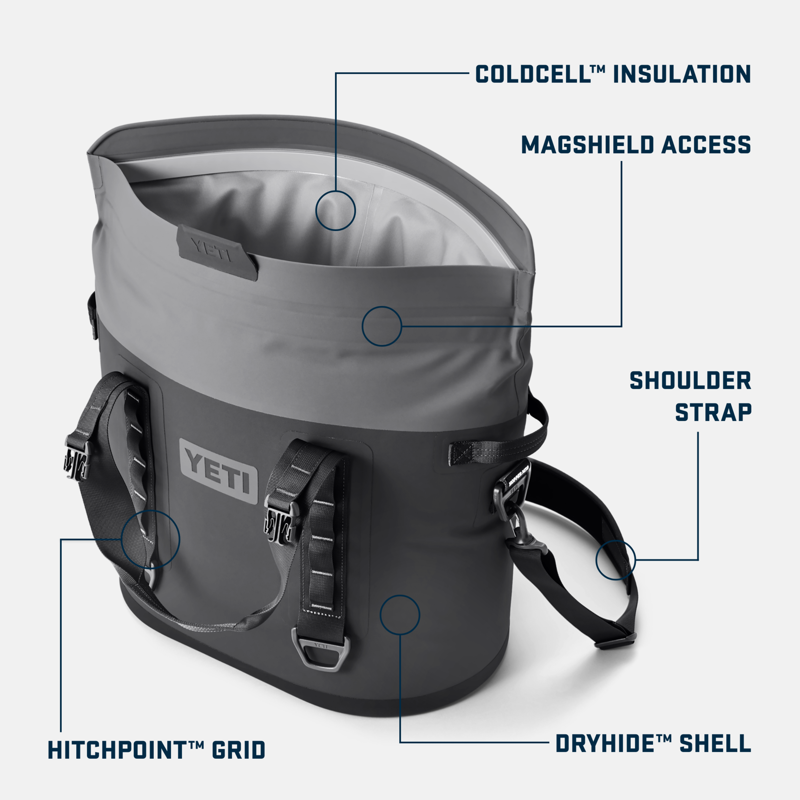 COLDCELL™ INSULATION

MAGSHIELD ACCESS

YETI

SHOULDER STRAP

YETI

HITCHPOINT™ GRID

DRYHIDE™ SHELL